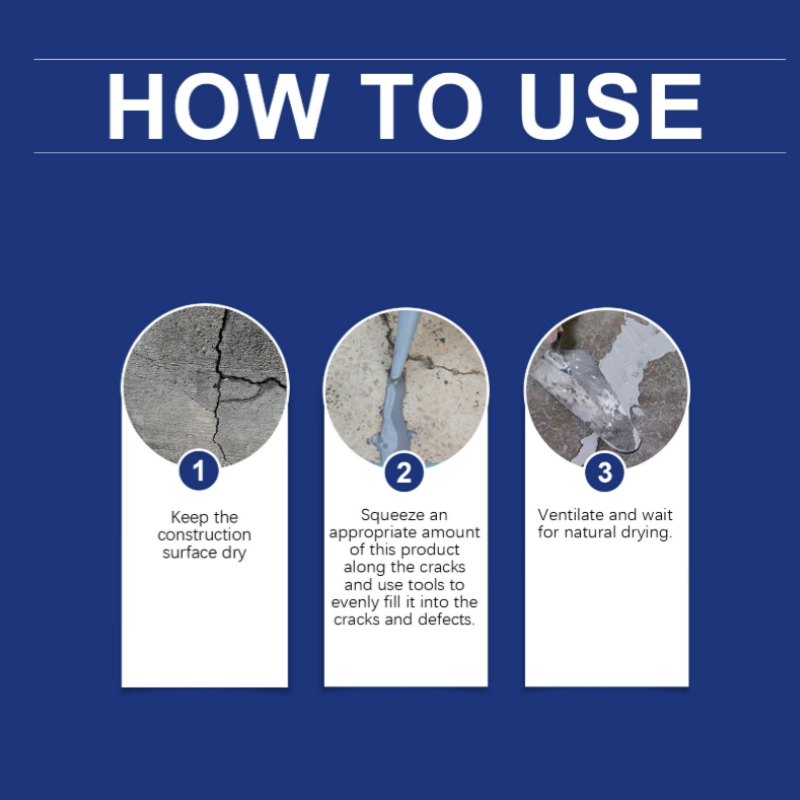 HOW TO USE

1

Keep the construction surface dry

2

Squeeze an appropriate amount of this product along the cracks and use tools to evenly fill it into the cracks and defects.

3

Ventilate and wait for natural drying.