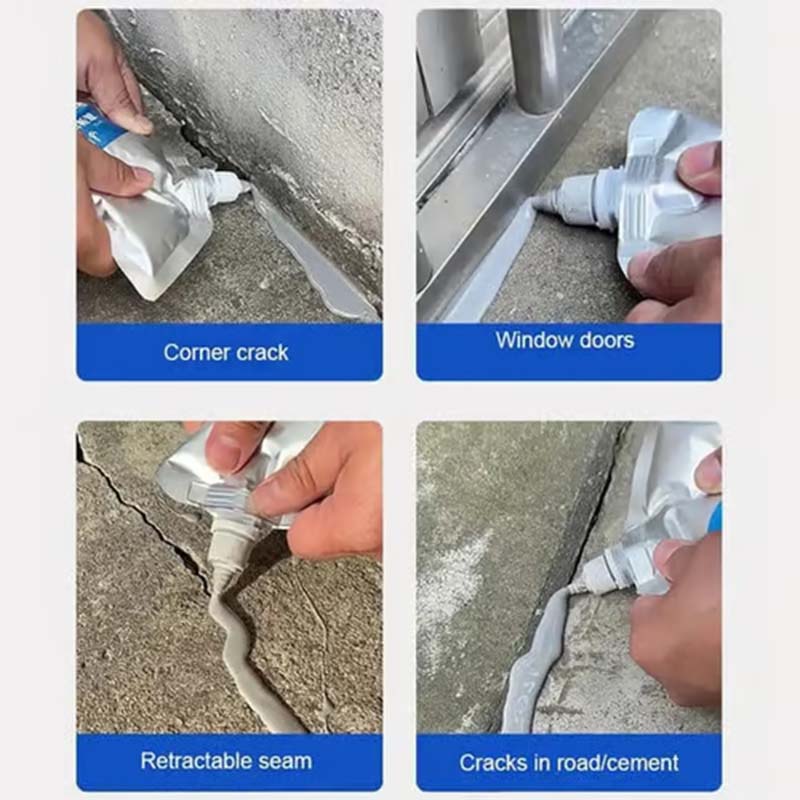 Corner crack

Window doors

Retractable seam

Cracks in road/cement