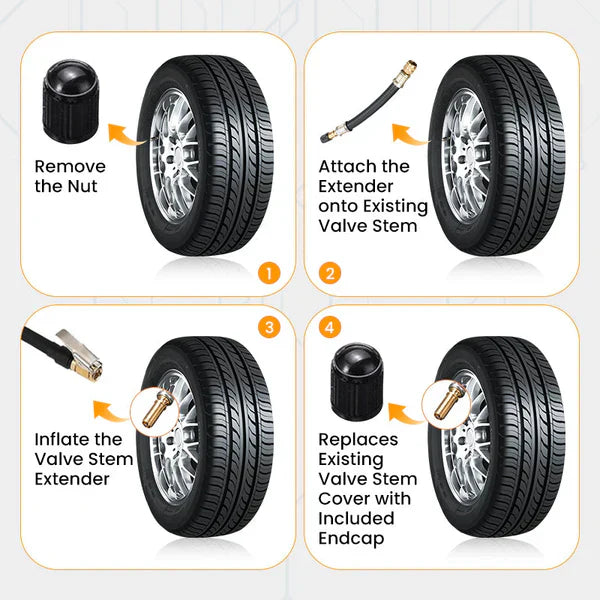 Remove the Nut

1

Attach the Extender onto Existing Valve Stem

2

3

Inflate the Valve Stem Extender

4

Replaces Existing Valve Stem Cover with Included Endcap